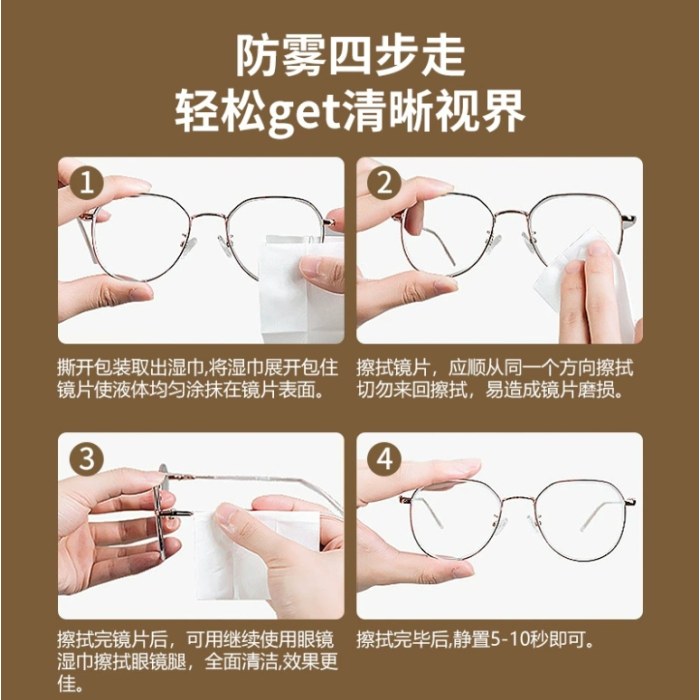 防雾四步走
轻松get清晰视界

1

撕开包装取出湿巾,将湿巾展开包住镜片使液体均匀涂抹在镜片表面。

2

擦拭镜片，应顺从同一个方向擦拭切勿来回擦拭，易造成镜片磨损。

3

擦拭完镜片后，可用继续使用眼镜湿巾擦拭眼镜腿，全面清洁,效果更佳。

4

擦拭完毕后,静置5-10秒即可。