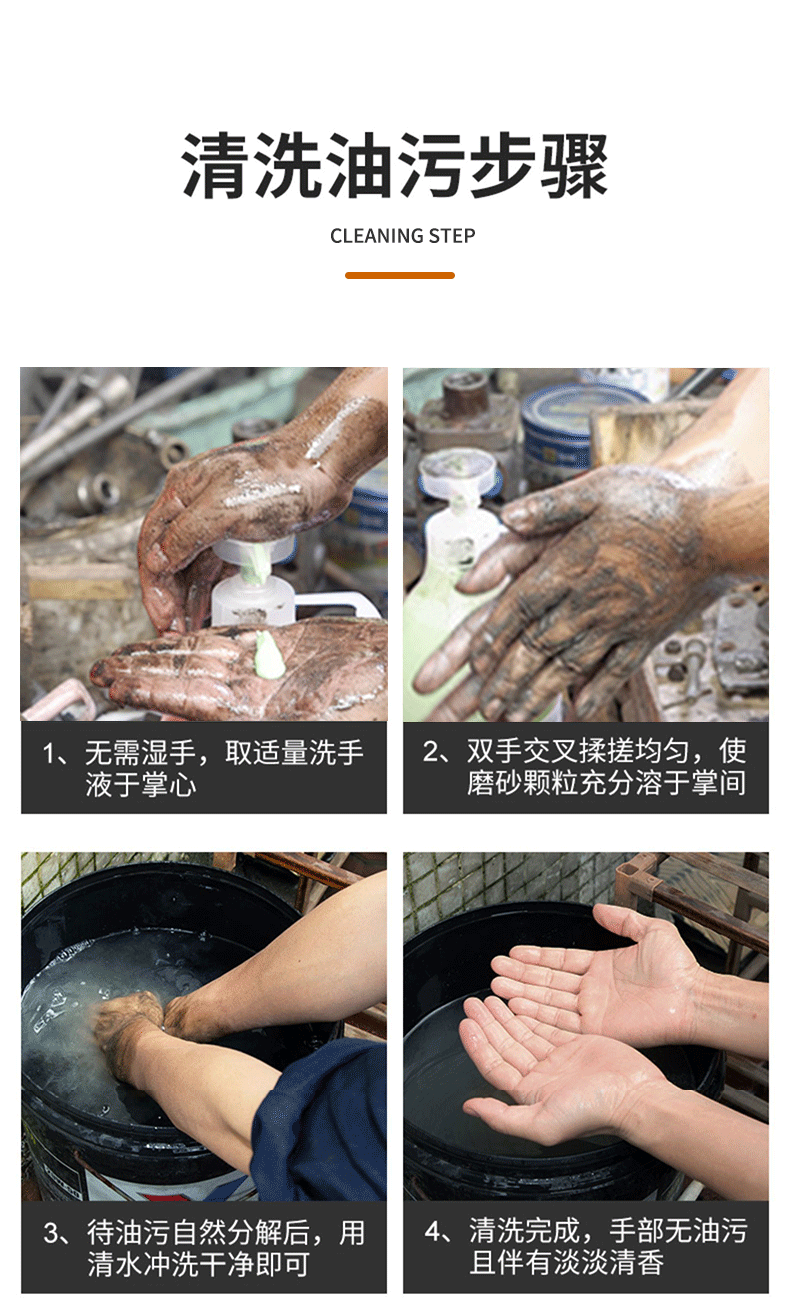 清洗油污步骤

CLEANING STEP

1、无需湿手，取适量洗手液于掌心

2、双手交叉揉搓均匀，使磨砂颗粒充分溶于掌间

3、待油污自然分解后，用清水冲洗干净即可

4、清洗完成，手部无油污且伴有淡淡清香